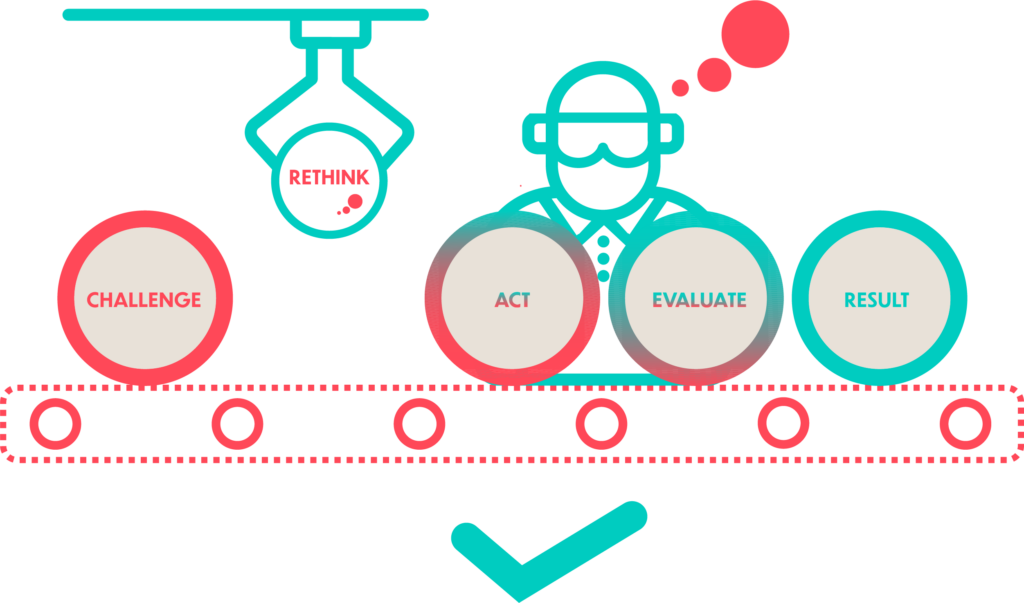 RETHINK

CHALLENGE

ACT

EVALUATE

RESULT